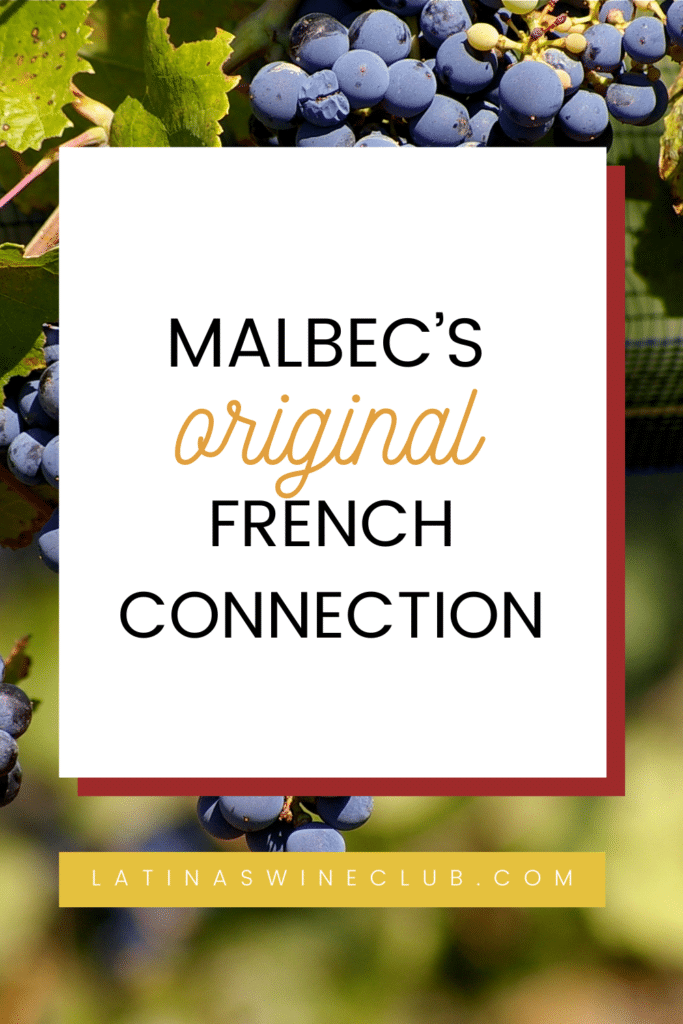 MALBEC'S
original
FRENCH
CONNECTION

LATINASWINECLUB.COM