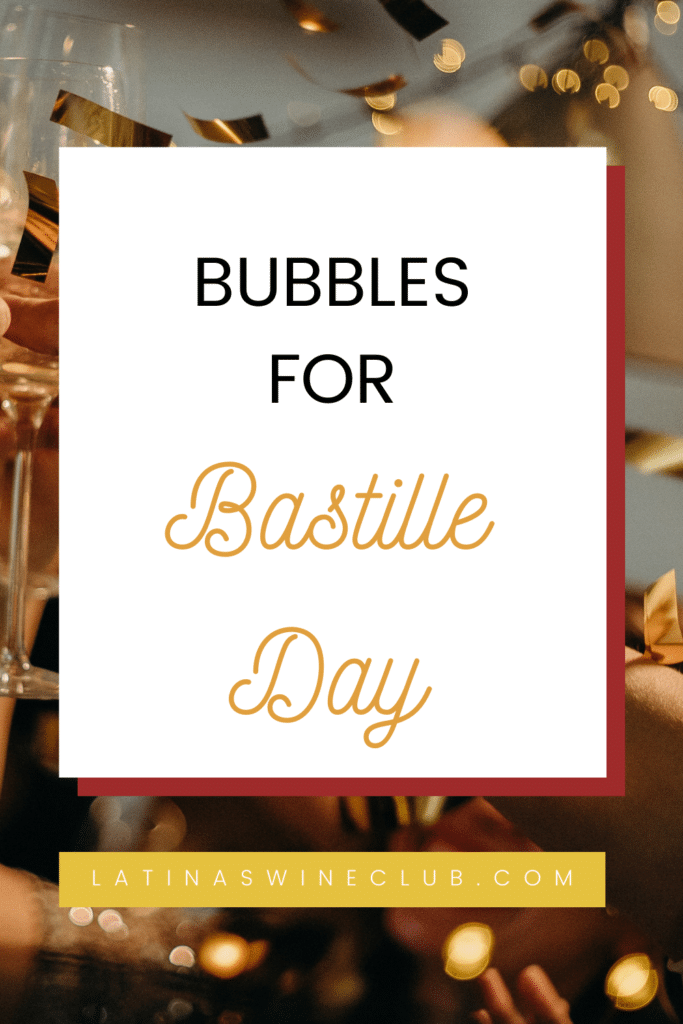 BUBBLES
FOR
Bastille
Day

LATINASWINECLUB.COM