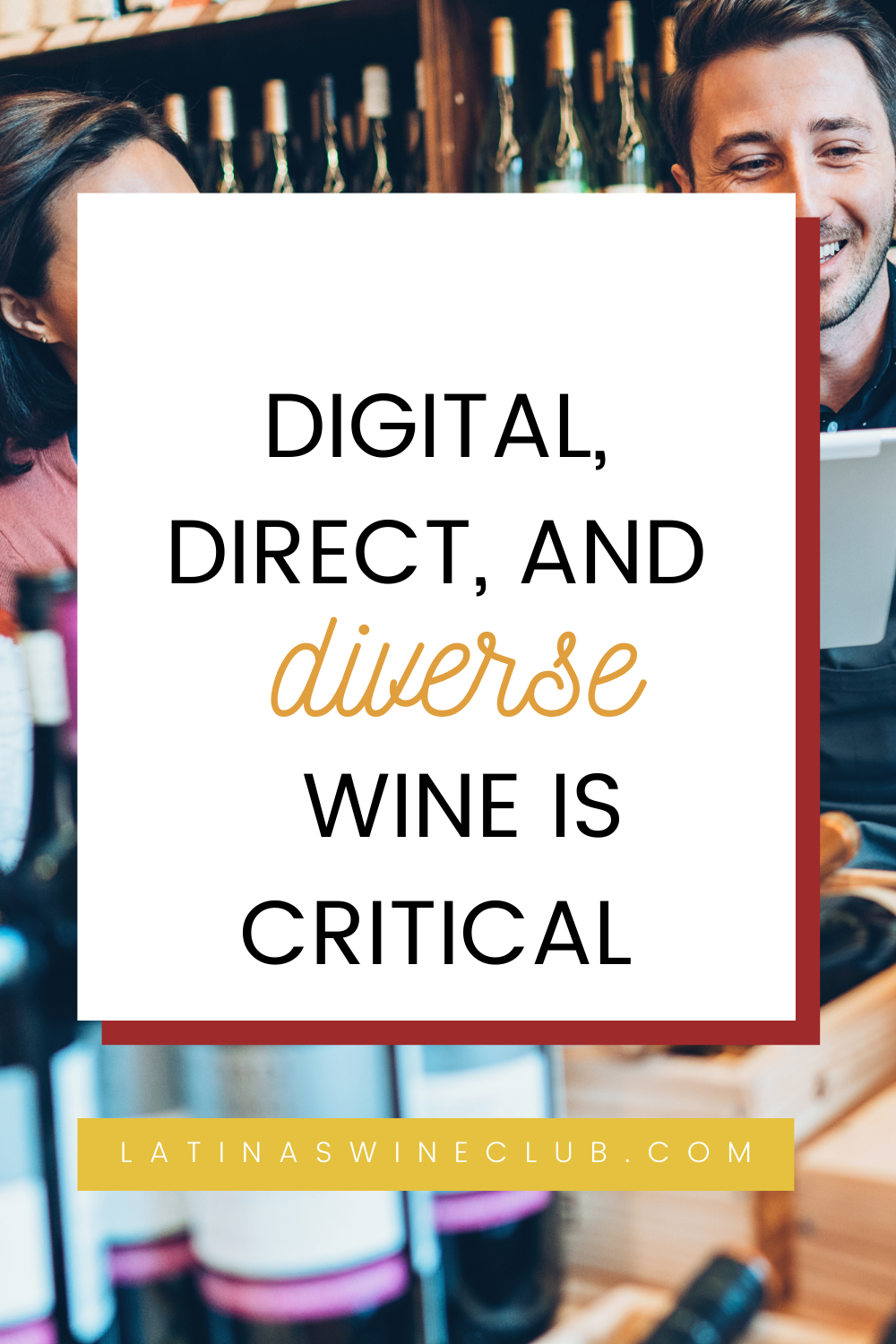 DIGITAL, DIRECT, AND diverse WINE IS CRITICAL

LATINASWINECLUB.COM